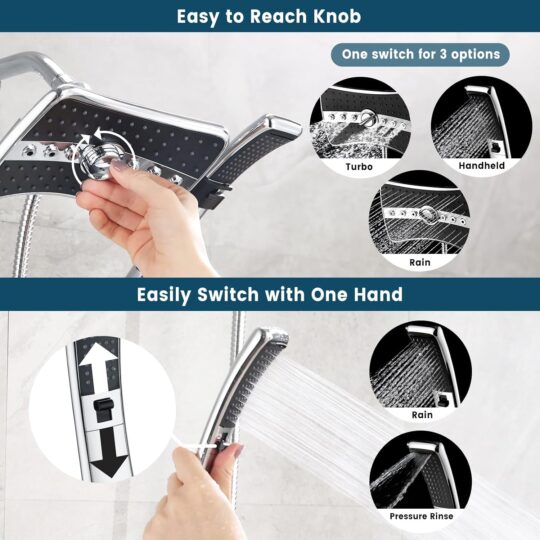 Easy to Reach Knob

One switch for 3 options

Turbo

Handheld

Rain

Easily Switch with One Hand

Rain

Pressure Rinse