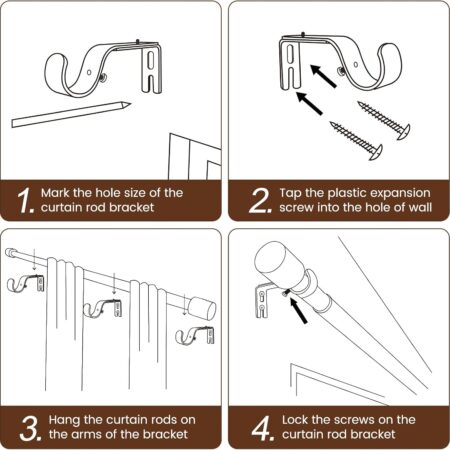 1. Mark the hole size of the curtain rod bracket

2. Tap the plastic expansion screw into the hole of wall

3. Hang the curtain rods on the arms of the bracket

4. Lock the screws on the curtain rod bracket